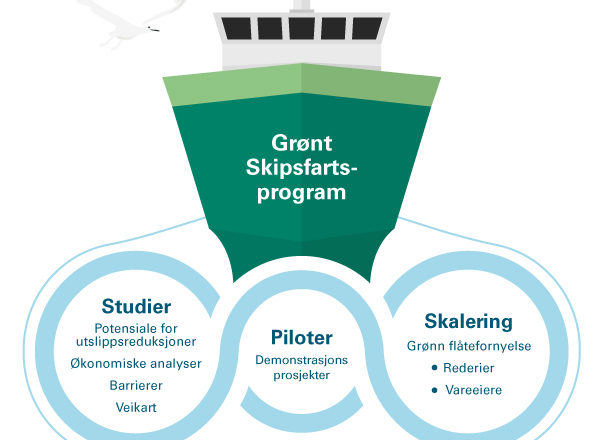 Grønt Skipsfarts-program

Studier
Potensiale for utslippsreduksjoner
Økonomiske analyser
Barrierer
Veikart

Piloter
Demonstrasjons prosjekter

Skalering
Grønn flåtefornyelse
• Rederier
• Vareeiere