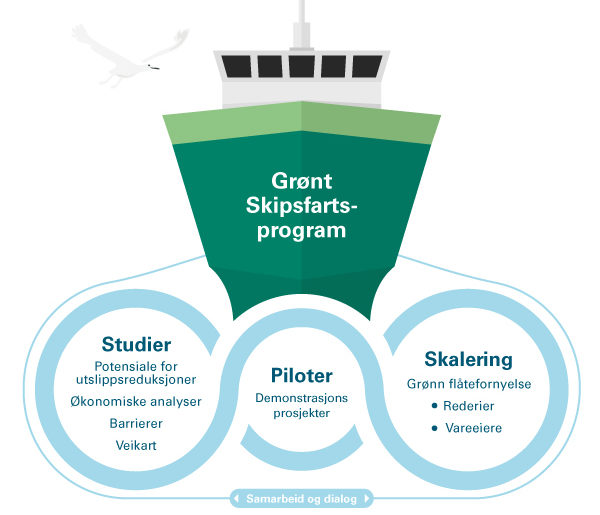 Grønt Skipsfarts-program

Studier
Potensiale for utslippsreduksjoner
Økonomiske analyser
Barrierer
Veikart

Piloter
Demonstrasjons prosjekter

Skalering
Grønn flåtefornyelse
• Rederier
• Vareeiere

Samarbeid og dialog